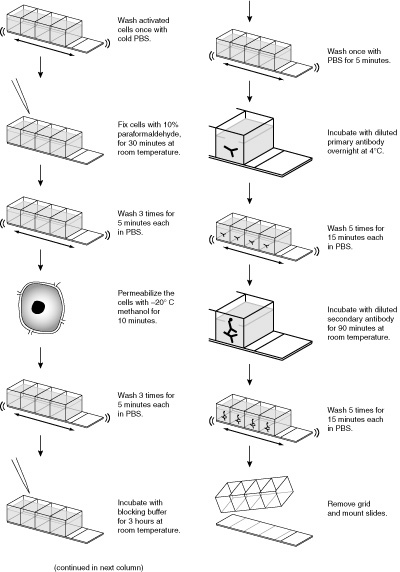 Wash activated cells once with cold PBS.

Fix cells with 10% paraformaldehyde, for 30 minutes at room temperature.

Wash 3 times for 5 minutes each in PBS.

Permeabilize the cells with –20° C methanol for 10 minutes.

Wash 3 times for 5 minutes each in PBS.

Incubate with blocking buffer for 3 hours at room temperature.

(continued in next column)

Wash once with PBS for 5 minutes.

Incubate with diluted primary antibody overnight at 4°C.

Wash 5 times for 15 minutes each in PBS.

Incubate with diluted secondary antibody for 90 minutes at room temperature.

Wash 5 times for 15 minutes each in PBS.

Remove grid and mount slides.